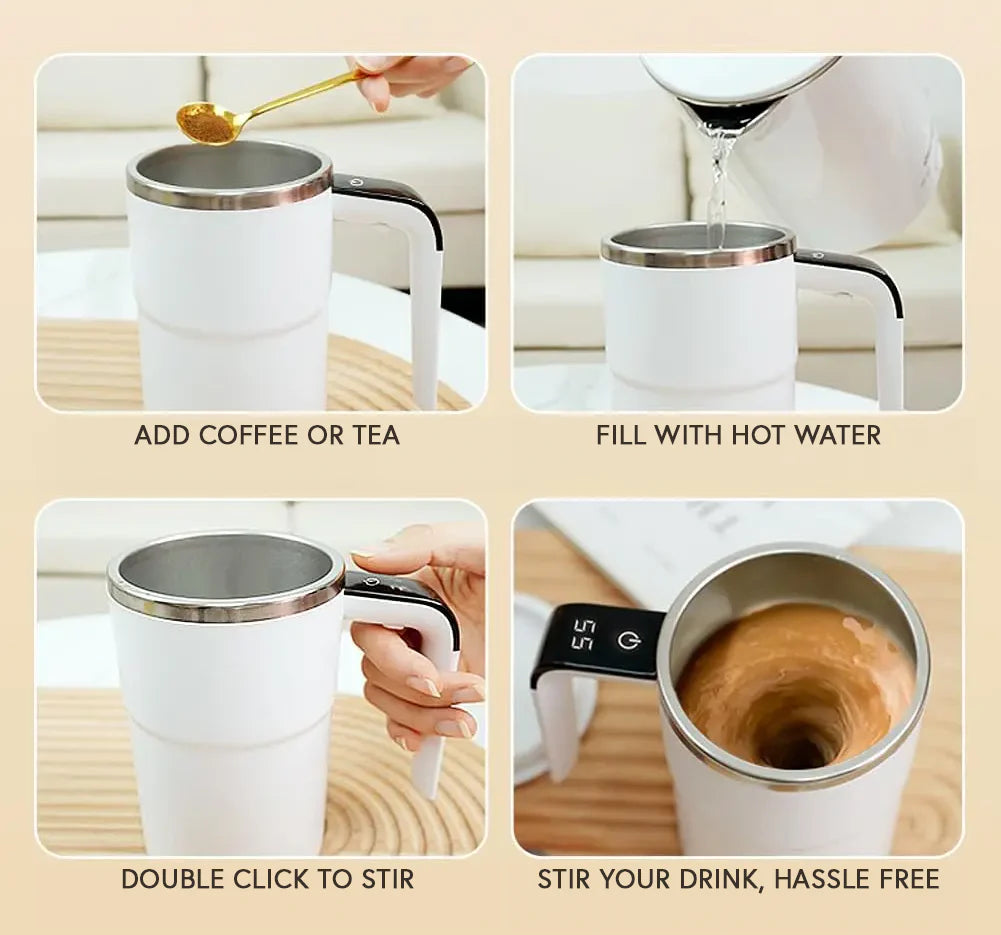 ADD COFFEE OR TEA

FILL WITH HOT WATER

DOUBLE CLICK TO STIR

55

STIR YOUR DRINK, HASSLE FREE